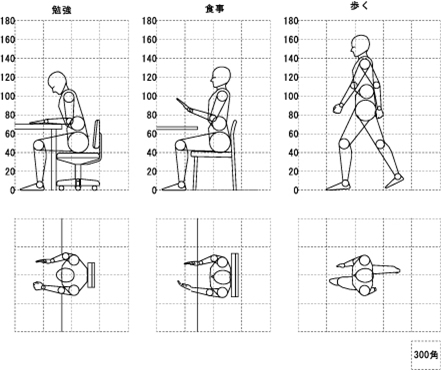 勉強

180
160
140
120
100
80
60
40
20
0

食事

180
160
140
120
100
80
60
40
20
0

歩く

180
160
140
120
100
80
60
40
20
0

300角